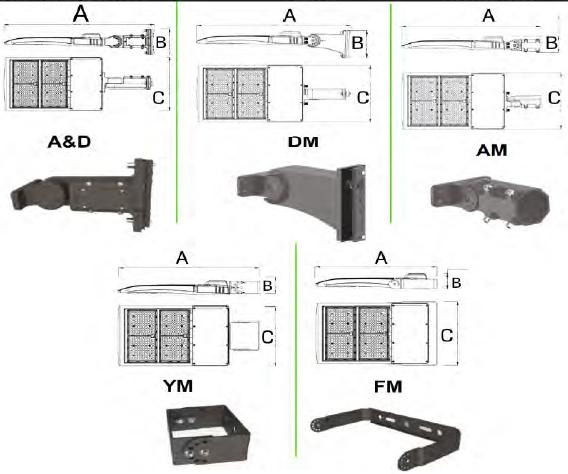 A
B
C
A&D

A
B
C
DM

A
B
C
AM

A
B
C
YM

A
B
C
FM